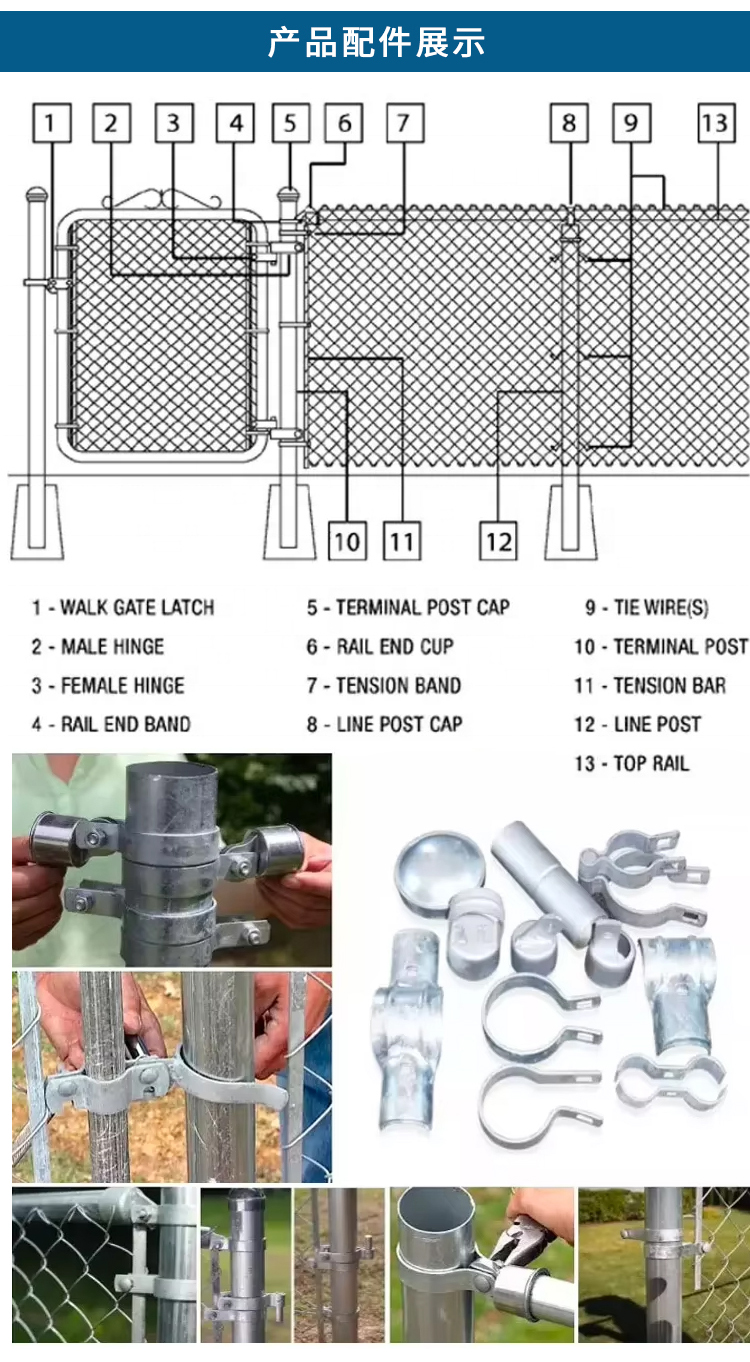 产品配件展示

1 2 3 4 5 6 7 8 9 13

10 11 12

1 - WALK GATE LATCH
2 - MALE HINGE
3 - FEMALE HINGE
4 - RAIL END BAND

5 - TERMINAL POST CAP
6 - RAIL END CUP
7 - TENSION BAND
8 - LINE POST CAP

9 - TIE WIRE(S)
10 - TERMINAL POST
11 - TENSION BAR
12 - LINE POST
13 - TOP RAIL