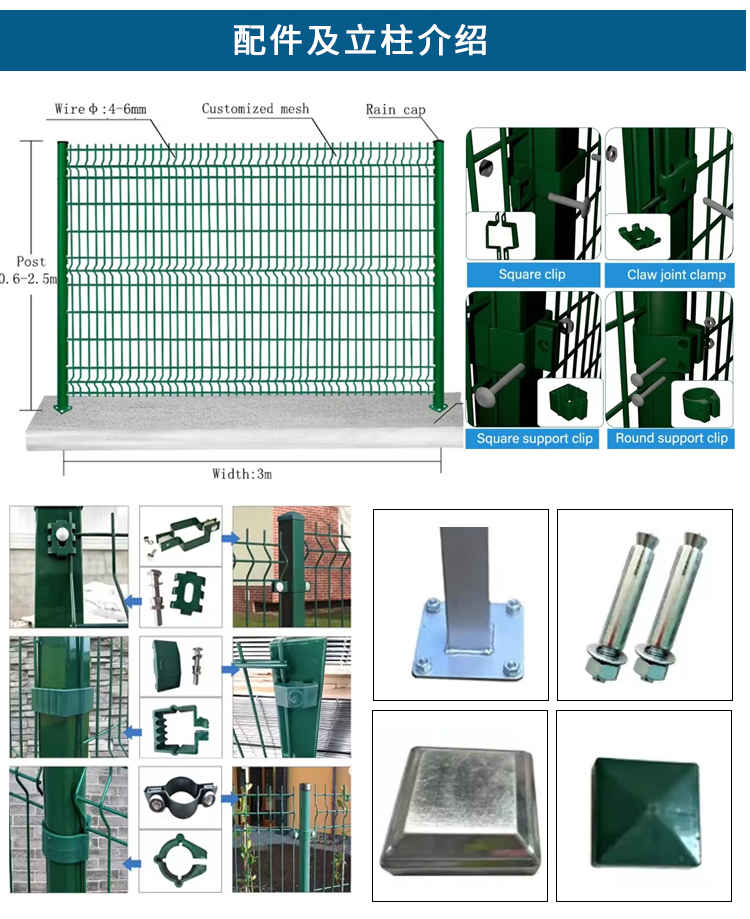 配件及立柱介绍

Wire Φ:4-6mm

Customized mesh

Rain cap

Post
0.6-2.5m

Width:3m

Square clip

Claw joint clamp

Square support clip

Round support clip